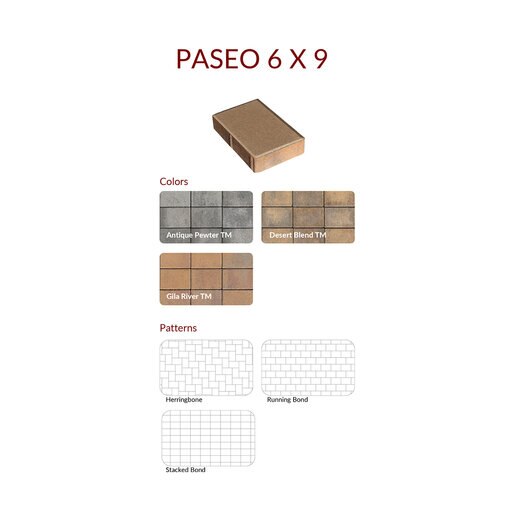 PASEO 6 X 9

Colors

Antique Pewter TM

Desert Blend TM

Gila River TM

Patterns

Herringbone

Running Bond

Stacked Bond