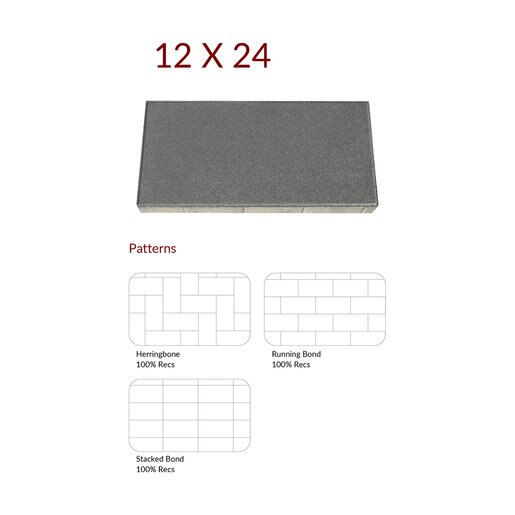 12 X 24

Patterns

Herringbone
100% Recs

Running Bond
100% Recs

Stacked Bond
100% Recs