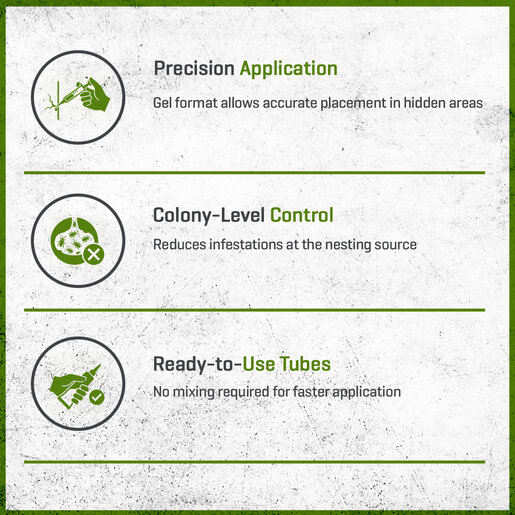 Precision Application

Gel format allows accurate placement in hidden areas

Colony-Level Control

Reduces infestations at the nesting source

Ready-to-Use Tubes

No mixing required for faster application