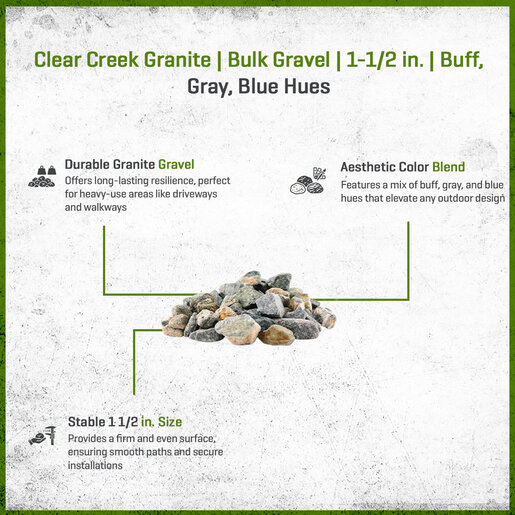 Clear Creek Granite | Bulk Gravel | 1-1/2 in. | Buff, Gray, Blue Hues

Durable Granite Gravel
Offers long-lasting resilience, perfect for heavy-use areas like driveways and walkways

Aesthetic Color Blend
Features a mix of buff, gray, and blue hues that elevate any outdoor design

Stable 1 1/2 in. Size
Provides a firm and even surface, ensuring smooth paths and secure installations