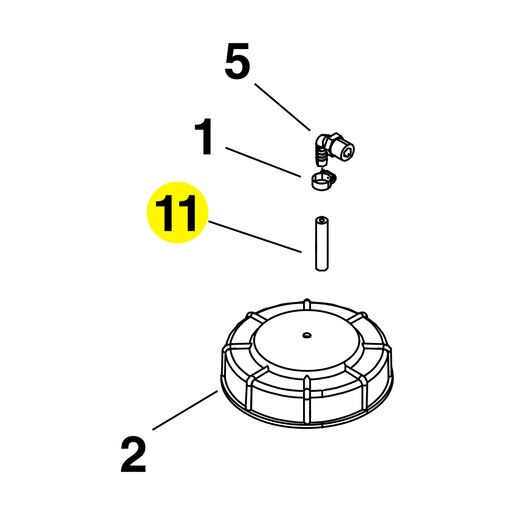 5

1

11

2