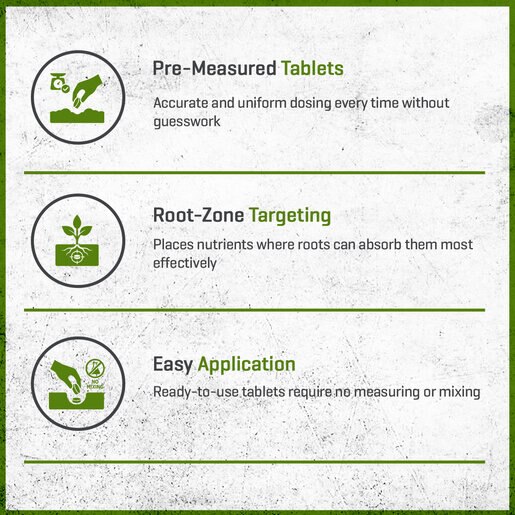 Pre-Measured Tablets

Accurate and uniform dosing every time without guesswork

Root-Zone Targeting

Places nutrients where roots can absorb them most effectively

NO MIXING

Easy Application

Ready-to-use tablets require no measuring or mixing