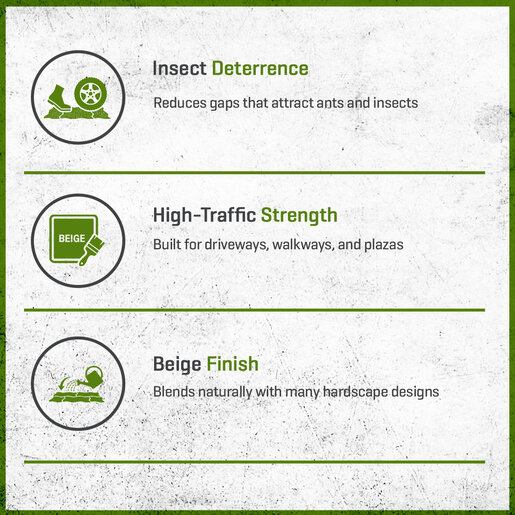 Insect Deterrence

Reduces gaps that attract ants and insects

BEIGE

High-Traffic Strength

Built for driveways, walkways, and plazas

Beige Finish

Blends naturally with many hardscape designs