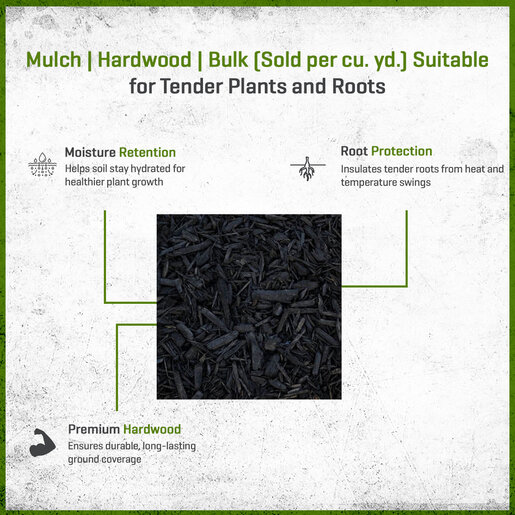 Mulch | Hardwood | Bulk (Sold per cu. yd.) Suitable for Tender Plants and Roots

Moisture Retention
Helps soil stay hydrated for healthier plant growth

Root Protection
Insulates tender roots from heat and temperature swings

Premium Hardwood
Ensures durable, long-lasting ground coverage