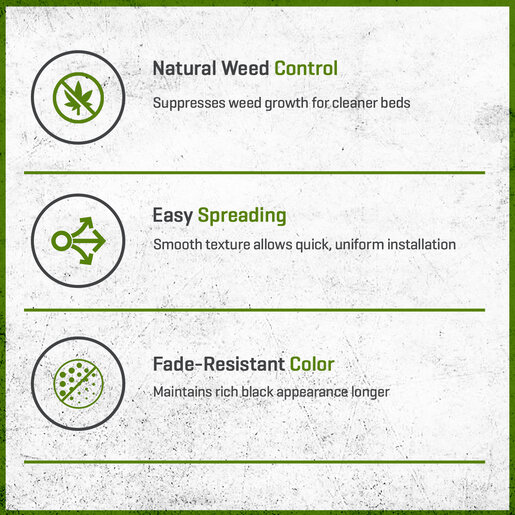 Natural Weed Control

Suppresses weed growth for cleaner beds

Easy Spreading

Smooth texture allows quick, uniform installation

Fade-Resistant Color

Maintains rich black appearance longer