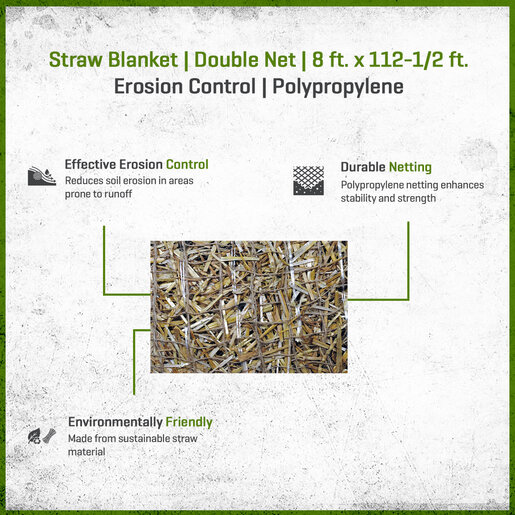 Straw Blanket | Double Net | 8 ft. x 112-1/2 ft.
Erosion Control | Polypropylene

Effective Erosion Control
Reduces soil erosion in areas prone to runoff

Durable Netting
Polypropylene netting enhances stability and strength

Environmentally Friendly
Made from sustainable straw material