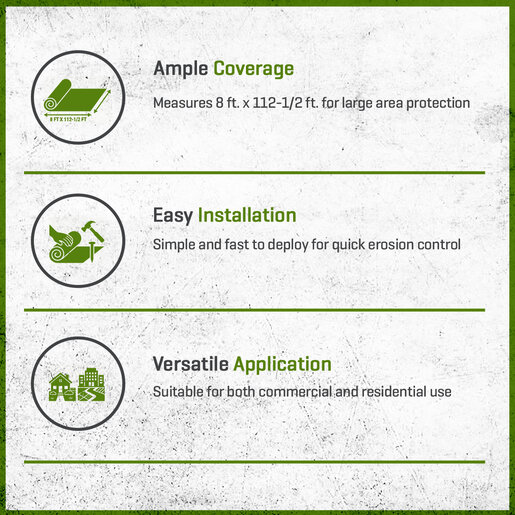 8 FT X 112-1/2 FT

Ample Coverage

Measures 8 ft. x 112-1/2 ft. for large area protection

Easy Installation

Simple and fast to deploy for quick erosion control

Versatile Application

Suitable for both commercial and residential use