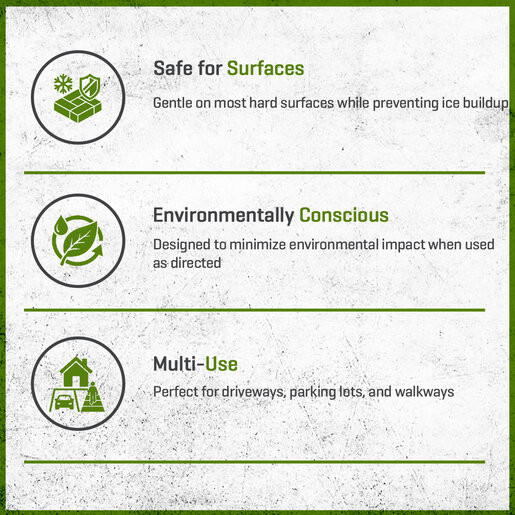 Safe for Surfaces

Gentle on most hard surfaces while preventing ice buildup

Environmentally Conscious

Designed to minimize environmental impact when used as directed

Multi-Use

Perfect for driveways, parking lots, and walkways