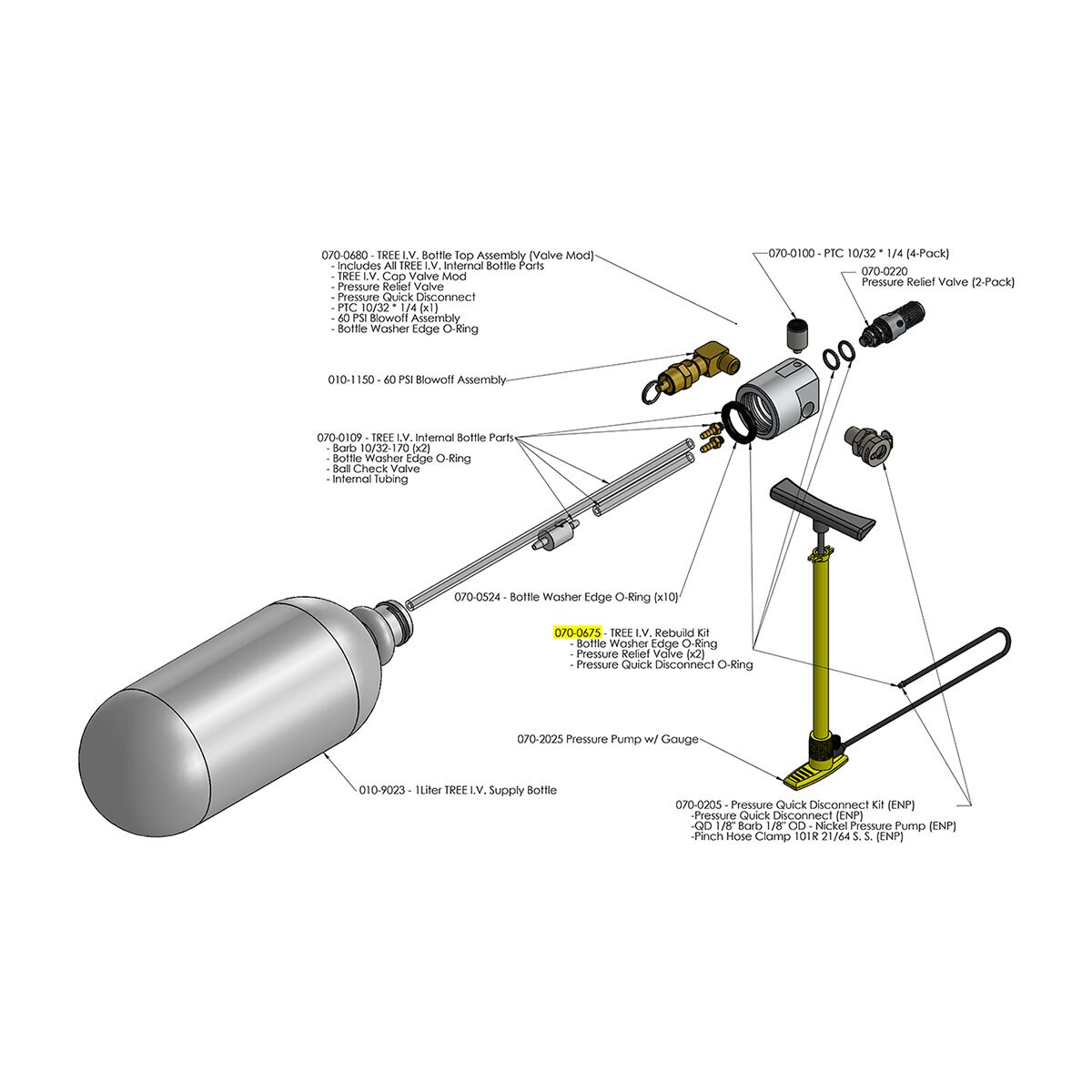 070-0680 - TREE I.V. Bottle Top Assembly (Valve Mod)
- Includes All TREE I.V. Internal Bottle Parts
- TREE I.V. Cap Valve Mod
- Pressure Relief Valve
- Pressure Quick Disconnect
- PTC 10/32 * 1/4 (x1)
- 60 PSI Blowoff Assembly
- Bottle Washer Edge O-Ring

070-0100 - PTC 10/32 * 1/4 (4-Pack)

070-0220
Pressure Relief Valve (2-Pack)

010-1150 - 60 PSI Blowoff Assembly

070-0109 - TREE I.V. Internal Bottle Parts
- Barb 10/32-170 (x2)
- Bottle Washer Edge O-Ring
- Ball Check Valve
- Internal Tubing

070-0524 - Bottle Washer Edge O-Ring (x10)

070-0675 - TREE I.V. Rebuild Kit
- Bottle Washer Edge O-Ring
- Pressure Relief Valve (x2)
- Pressure Quick Disconnect O-Ring

070-2025 Pressure Pump w/ Gauge

010-9023 - 1Liter TREE I.V. Supply Bottle

070-0205 - Pressure Quick Disconnect Kit (ENP)
-Pressure Quick Disconnect (ENP)
-QD 1/8" Barb 1/8" OD - Nickel Pressure Pump (ENP)
-Pinch Hose Clamp 101R 21/64 S. S. (ENP)