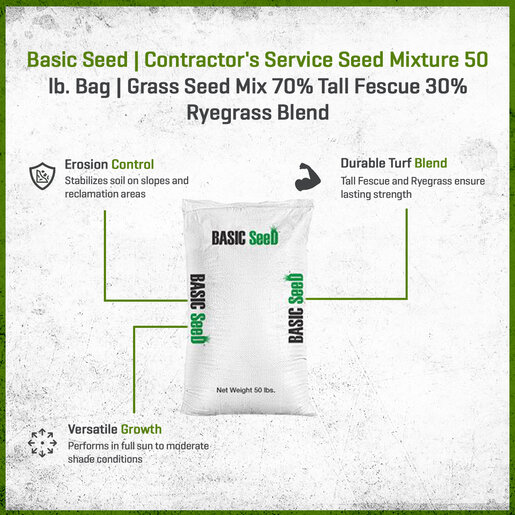 Basic Seed | Contractor's Service Seed Mixture 50 lb. Bag | Grass Seed Mix 70% Tall Fescue 30% Ryegrass Blend

Erosion Control
Stabilizes soil on slopes and reclamation areas

Durable Turf Blend
Tall Fescue and Ryegrass ensure lasting strength

BASIC SeeD

BASIC SeeD

BASIC SeeD

Net Weight 50 lbs.

Versatile Growth
Performs in full sun to moderate shade conditions