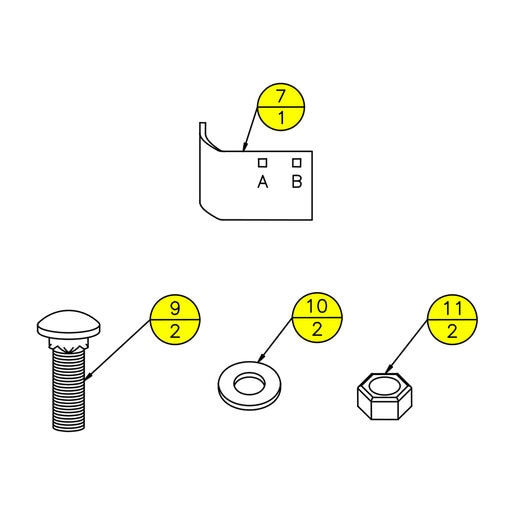 7
1

A B

9
2

10
2

11
2