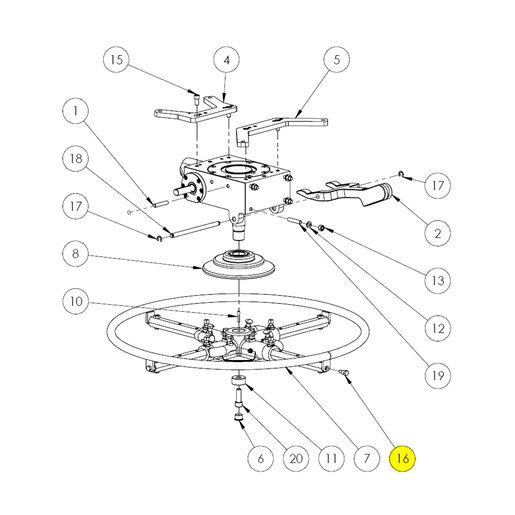 15
4
5
1
18
17
17
2
8
13
10
12
19
6
20
11
7
16