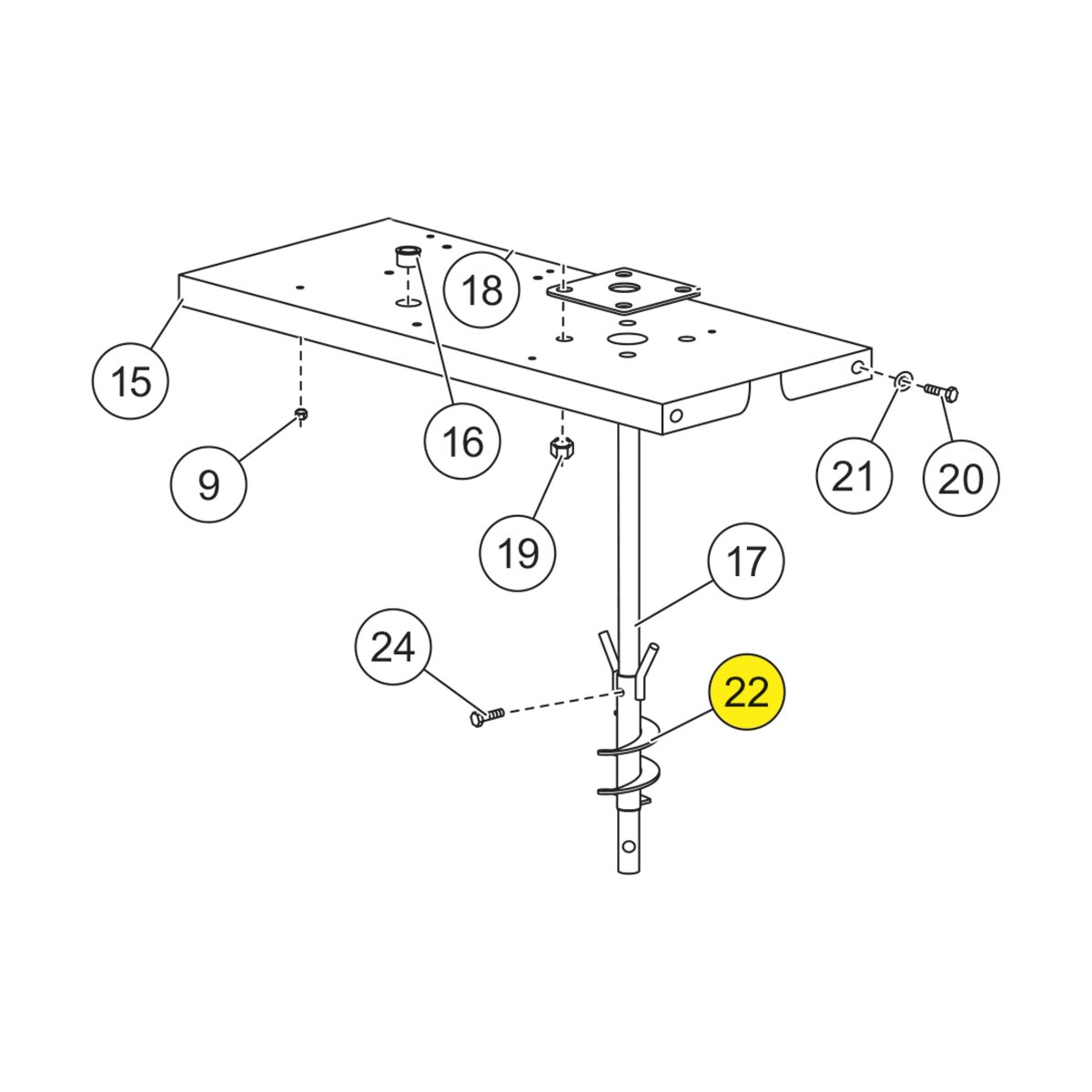 18
15
16
9
19
21
20
17
24
22