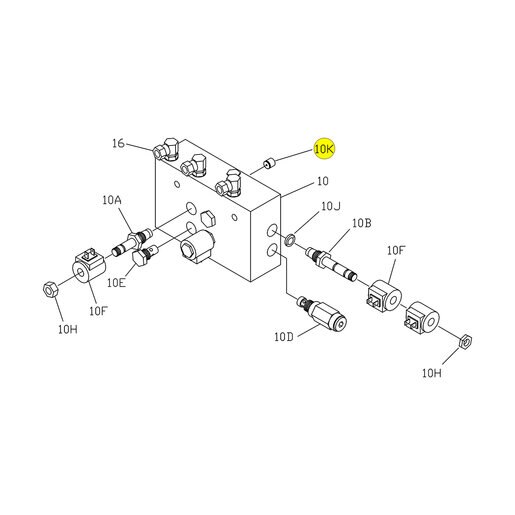 16
10K
10
10A
10J
10B
10F
10E
10F
10H
10D
10H