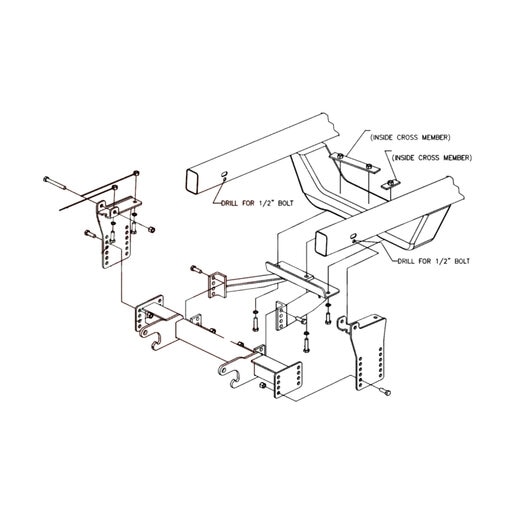 (INSIDE CROSS MEMBER)
(INSIDE CROSS MEMBER)
DRILL FOR 1/2" BOLT
DRILL FOR 1/2" BOLT