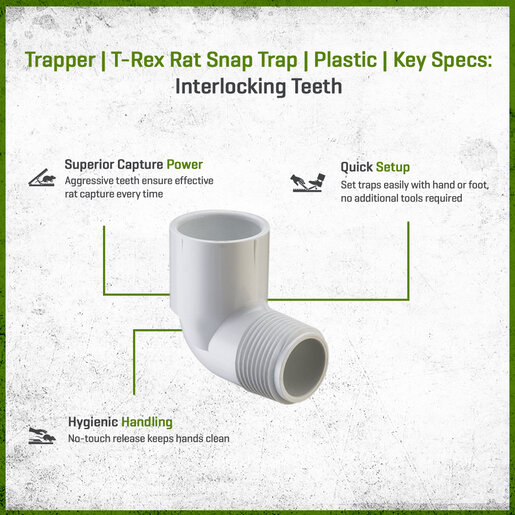 Trapper | T-Rex Rat Snap Trap | Plastic | Key Specs:
Interlocking Teeth

Superior Capture Power
Aggressive teeth ensure effective rat capture every time

Quick Setup
Set traps easily with hand or foot, no additional tools required

Hygienic Handling
No-touch release keeps hands clean