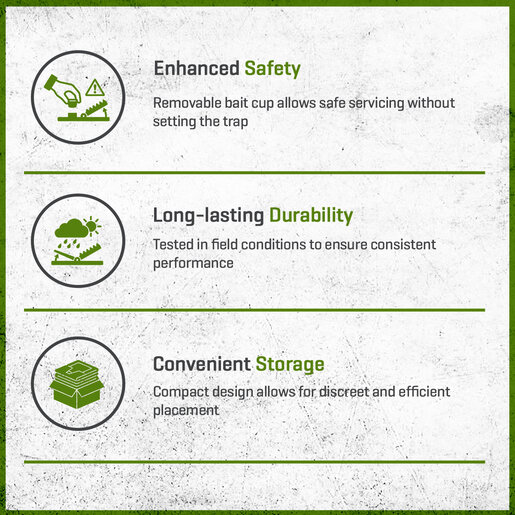 Enhanced Safety

Removable bait cup allows safe servicing without setting the trap

Long-lasting Durability

Tested in field conditions to ensure consistent performance

Convenient Storage

Compact design allows for discreet and efficient placement