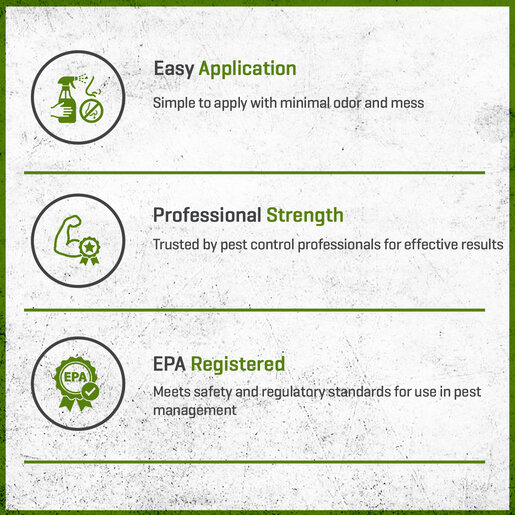 Easy Application

Simple to apply with minimal odor and mess

Professional Strength

Trusted by pest control professionals for effective results

EPA

EPA Registered

Meets safety and regulatory standards for use in pest management