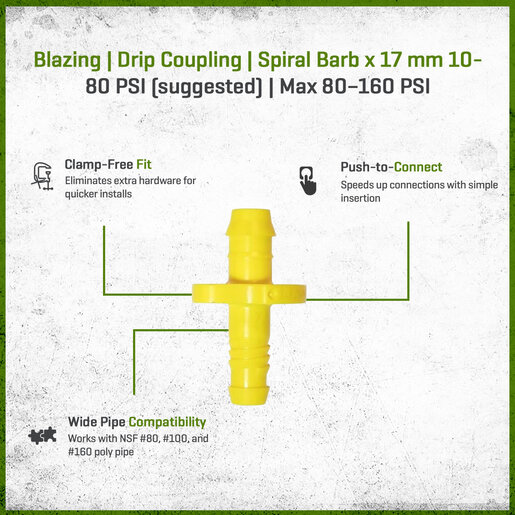 Blazing | Drip Coupling | Spiral Barb x 17 mm 10-80 PSI (suggested) | Max 80–160 PSI

Clamp-Free Fit
Eliminates extra hardware for quicker installs

Push-to-Connect
Speeds up connections with simple insertion

Wide Pipe Compatibility
Works with NSF #80, #100, and #160 poly pipe