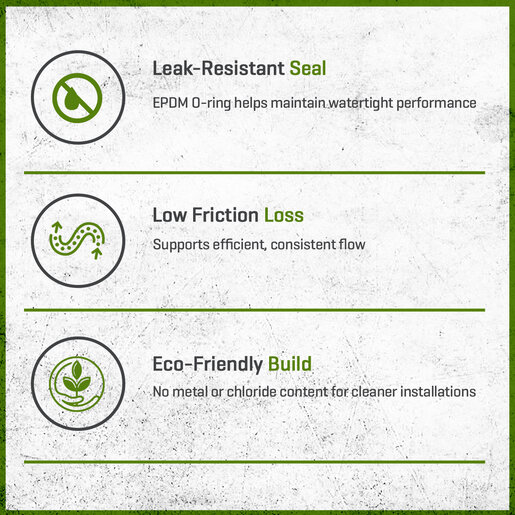 Leak-Resistant Seal

EPDM O-ring helps maintain watertight performance

Low Friction Loss

Supports efficient, consistent flow

Eco-Friendly Build

No metal or chloride content for cleaner installations