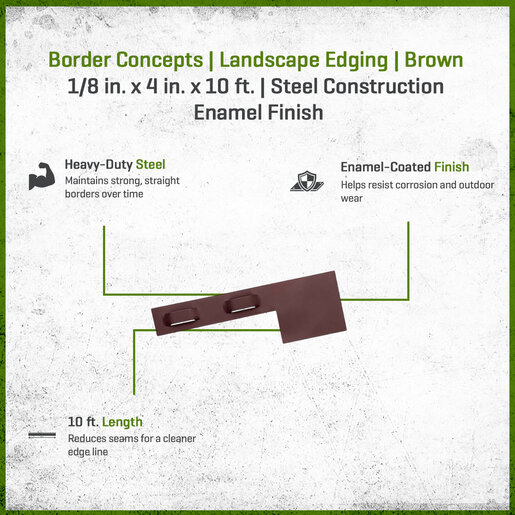 Border Concepts | Landscape Edging | Brown
1/8 in. x 4 in. x 10 ft. | Steel Construction
Enamel Finish

Heavy-Duty Steel
Maintains strong, straight borders over time

Enamel-Coated Finish
Helps resist corrosion and outdoor wear

10 ft. Length
Reduces seams for a cleaner edge line