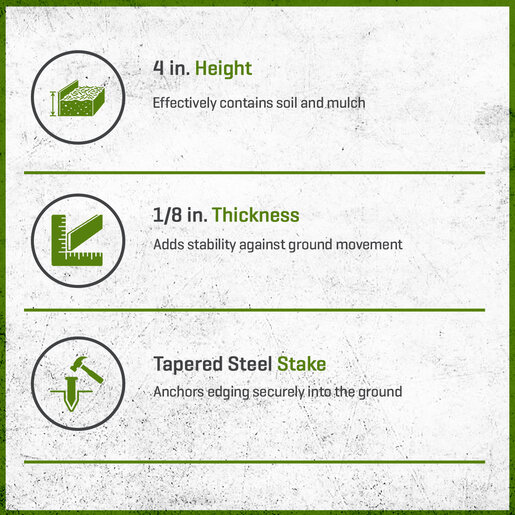 4 in. Height
Effectively contains soil and mulch

1/8 in. Thickness
Adds stability against ground movement

Tapered Steel Stake
Anchors edging securely into the ground