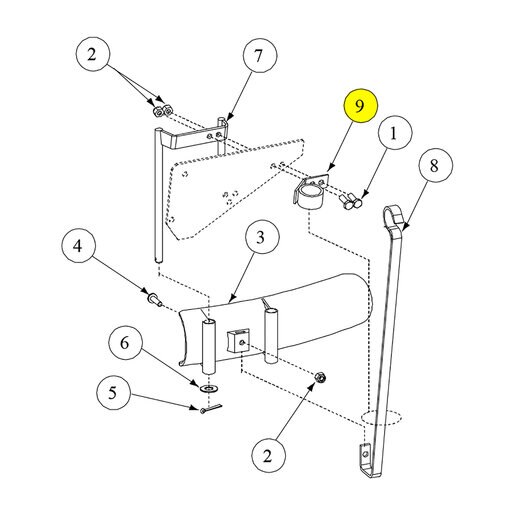 2
7
9
1
8
4
3
6
5
2