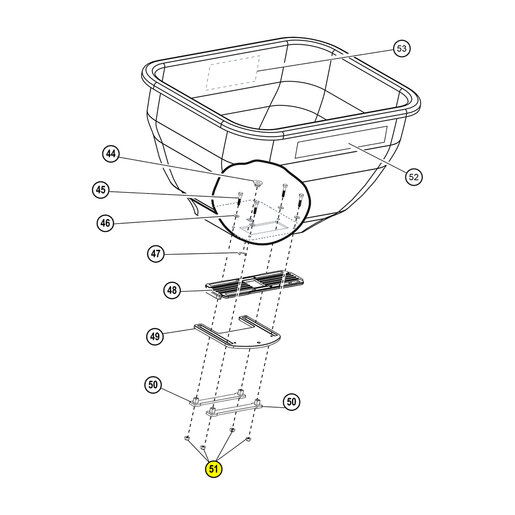 53
44
52
45
46
47
48
49
50
50
51