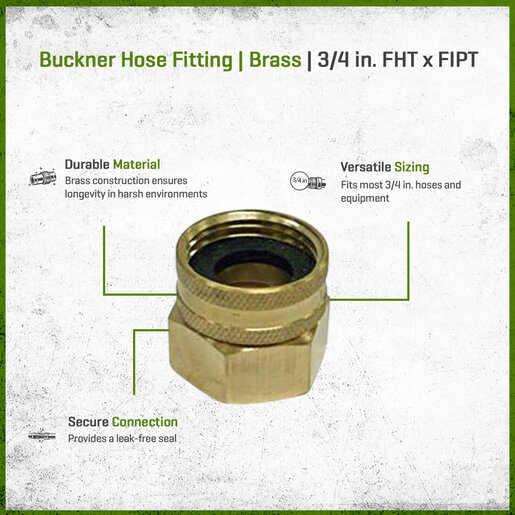 Buckner Hose Fitting | Brass | 3/4 in. FHT x FIPT

Durable Material
Brass construction ensures longevity in harsh environments

3/4 in

Versatile Sizing
Fits most 3/4 in. hoses and equipment

Secure Connection
Provides a leak-free seal