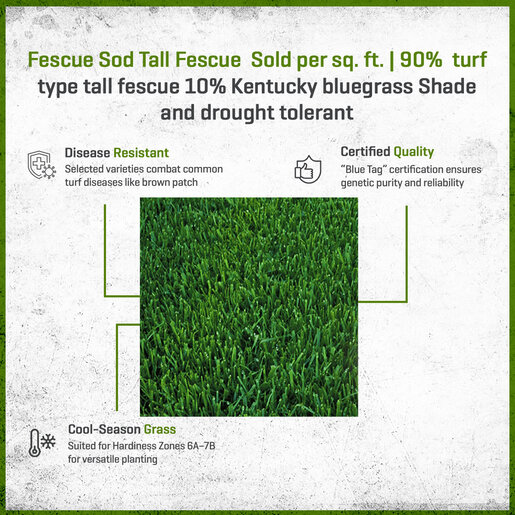 Fescue Sod Tall Fescue Sold per sq. ft. | 90% turf type tall fescue 10% Kentucky bluegrass Shade and drought tolerant

Disease Resistant
Selected varieties combat common turf diseases like brown patch

Certified Quality
"Blue Tag" certification ensures genetic purity and reliability

Cool-Season Grass
Suited for Hardiness Zones 6A–7B for versatile planting