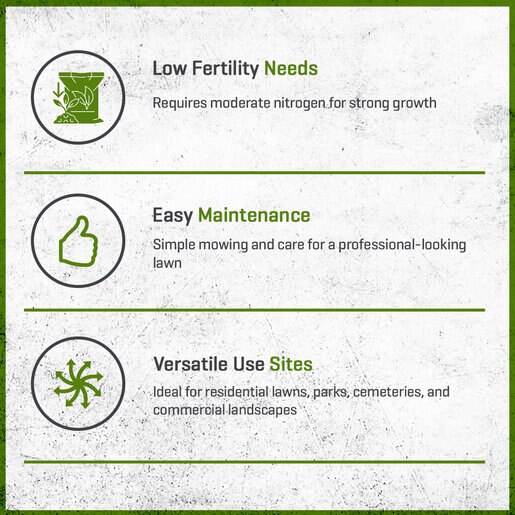 Low Fertility Needs

Requires moderate nitrogen for strong growth

Easy Maintenance

Simple mowing and care for a professional-looking lawn

Versatile Use Sites

Ideal for residential lawns, parks, cemeteries, and commercial landscapes