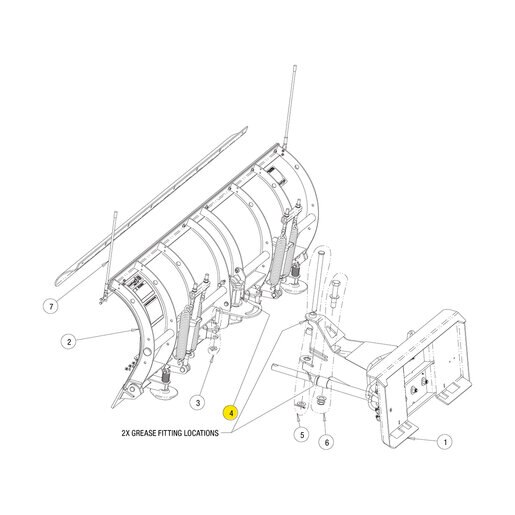 7
2
3
4
2X GREASE FITTING LOCATIONS
5
6
1