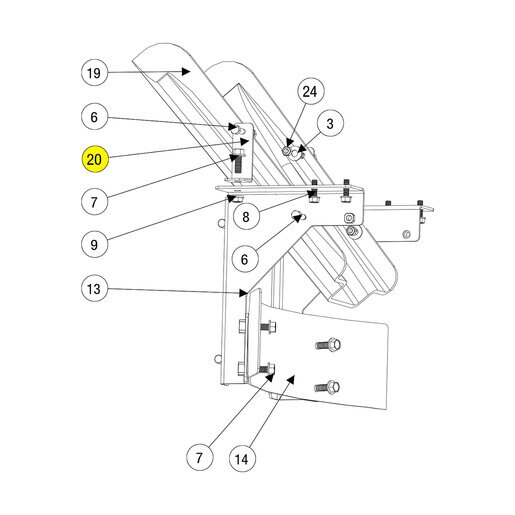 19
24
6
3
20
7
8
9
6
13
7
14