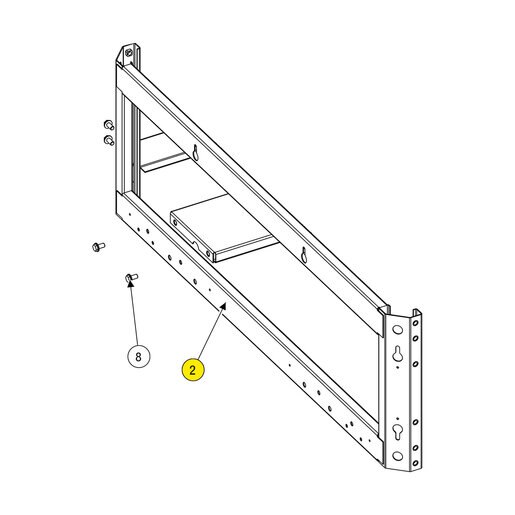 8
2