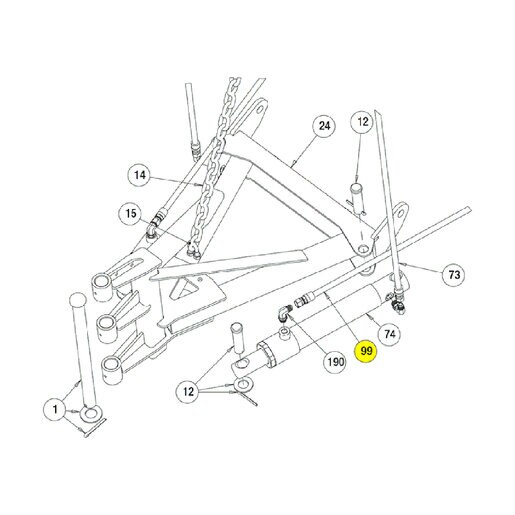 24
12
14
15
73
74
99
190
12
1