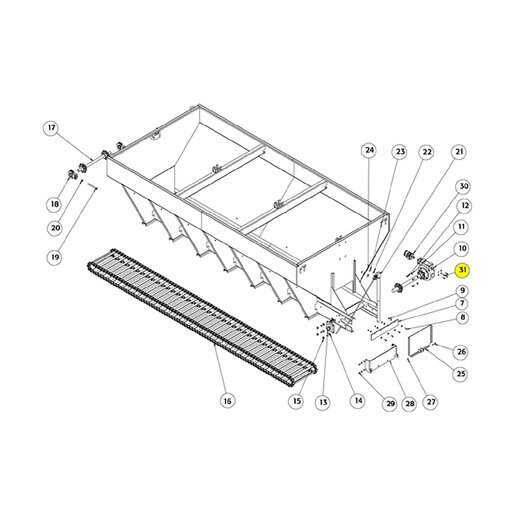 17
18
20
19
24
23
22
21
30
12
11
10
31
9
7
8
26
25
16
15
13
14
29
28
27