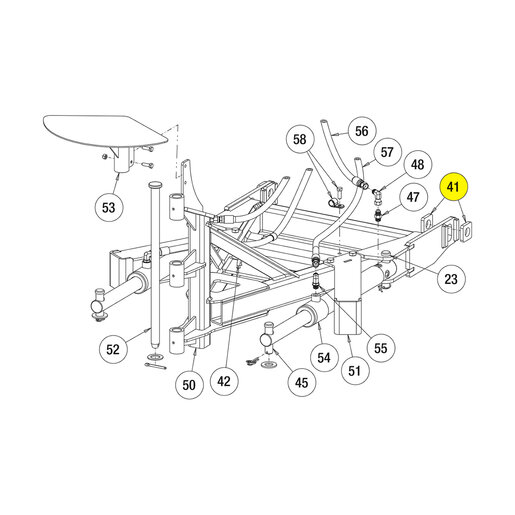 56
58
57
48
41
47
53
23
52
55
54
51
50
42
45