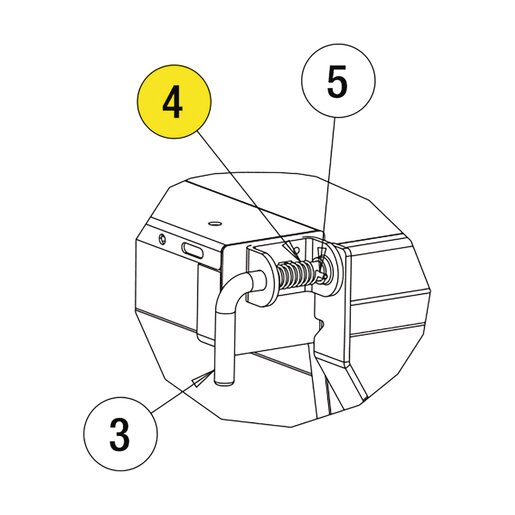 4
5
3