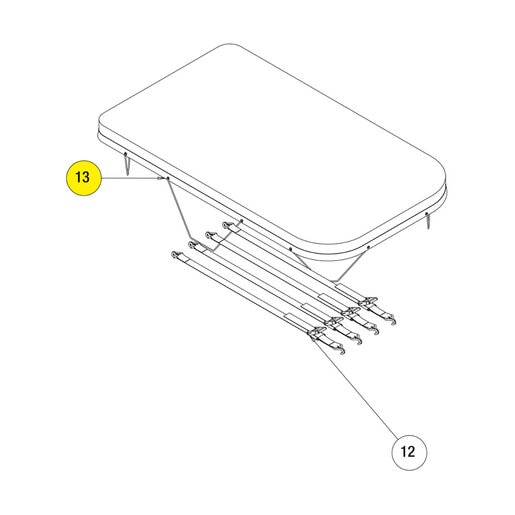 13

12