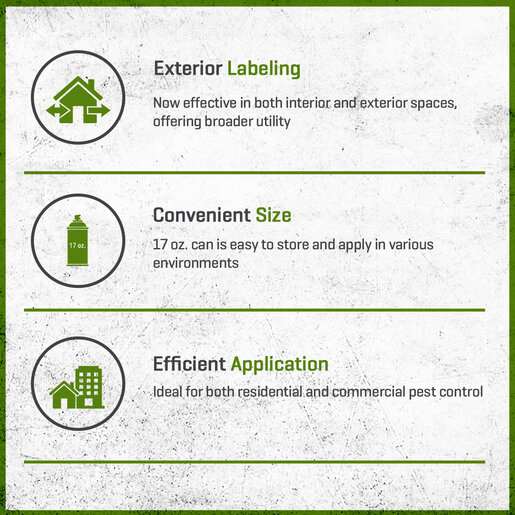 Exterior Labeling

Now effective in both interior and exterior spaces, offering broader utility

17 oz.

Convenient Size

17 oz. can is easy to store and apply in various environments

Efficient Application

Ideal for both residential and commercial pest control