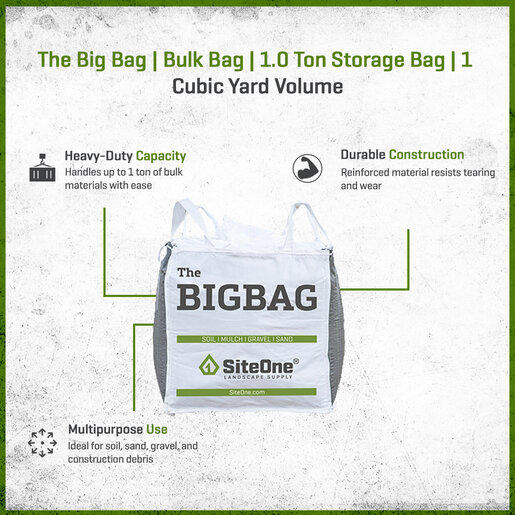 The Big Bag | Bulk Bag | 1.0 Ton Storage Bag | 1 Cubic Yard Volume

Heavy-Duty Capacity
Handles up to 1 ton of bulk materials with ease

Durable Construction
Reinforced material resists tearing and wear

The
BIGBAG
SOIL I MULCH I GRAVEL I SAND
SiteOne®
LANDSCAPE SUPPLY
SiteOne.com

Multipurpose Use
Ideal for soil, sand, gravel, and construction debris