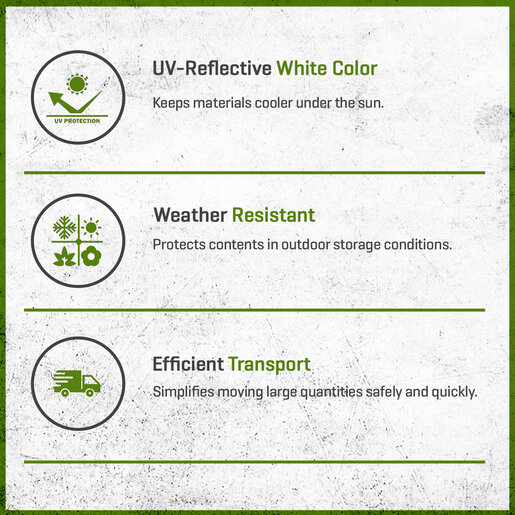 UV PROTECTION

UV-Reflective White Color

Keeps materials cooler under the sun.

Weather Resistant

Protects contents in outdoor storage conditions.

Efficient Transport

Simplifies moving large quantities safely and quickly.