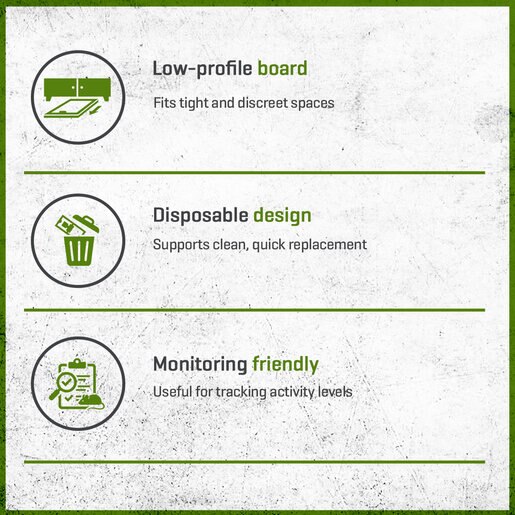 Low-profile board

Fits tight and discreet spaces

Disposable design

Supports clean, quick replacement

Monitoring friendly

Useful for tracking activity levels