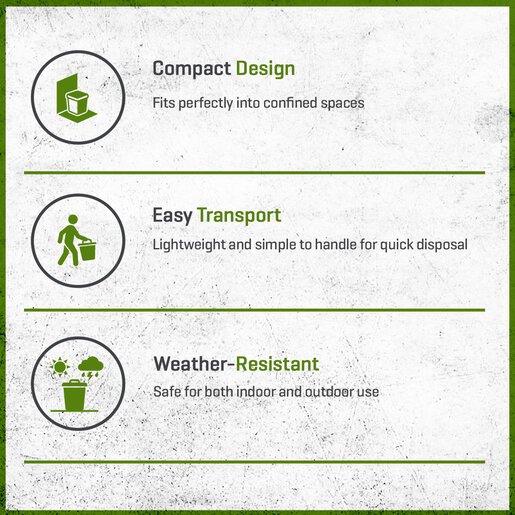 Compact Design

Fits perfectly into confined spaces

Easy Transport

Lightweight and simple to handle for quick disposal

Weather-Resistant

Safe for both indoor and outdoor use