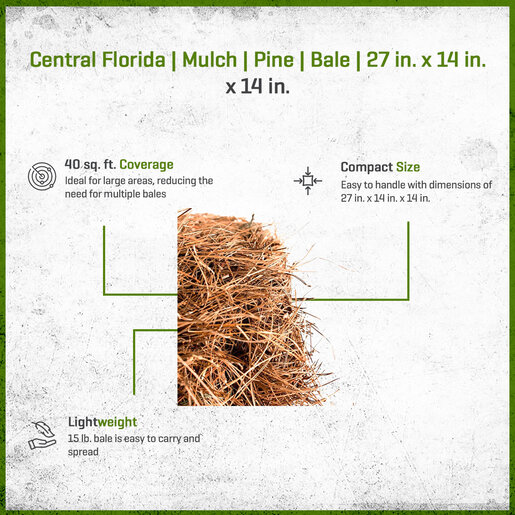 Central Florida | Mulch | Pine | Bale | 27 in. x 14 in. x 14 in.

40 sq. ft. Coverage
Ideal for large areas, reducing the need for multiple bales

Compact Size
Easy to handle with dimensions of 27 in. x 14 in. x 14 in.

Lightweight
15 lb. bale is easy to carry and spread