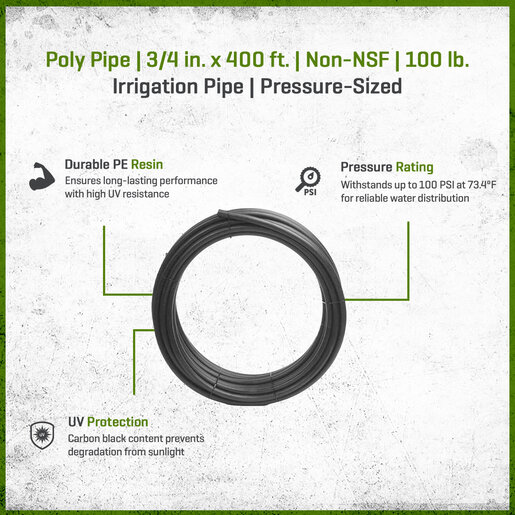 Poly Pipe | 3/4 in. x 400 ft. | Non-NSF | 100 lb.
Irrigation Pipe | Pressure-Sized

Durable PE Resin
Ensures long-lasting performance with high UV resistance

PSI

Pressure Rating
Withstands up to 100 PSI at 73.4°F for reliable water distribution

UV Protection
Carbon black content prevents degradation from sunlight