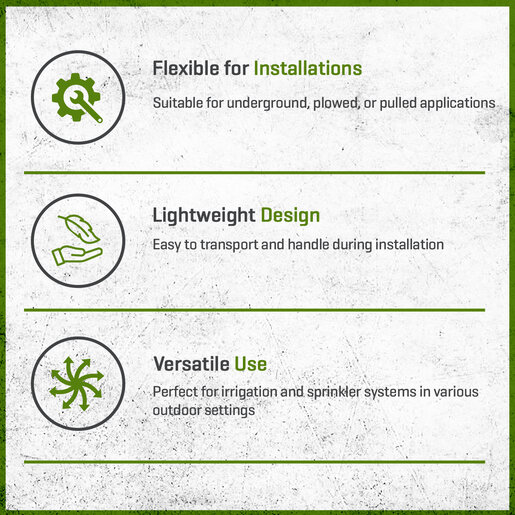 Flexible for Installations

Suitable for underground, plowed, or pulled applications

Lightweight Design

Easy to transport and handle during installation

Versatile Use

Perfect for irrigation and sprinkler systems in various outdoor settings