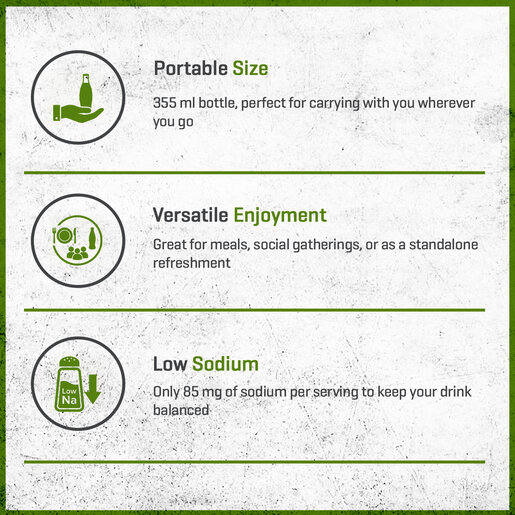 Portable Size

355 ml bottle, perfect for carrying with you wherever you go

Versatile Enjoyment

Great for meals, social gatherings, or as a standalone refreshment

Low Na

Low Sodium

Only 85 mg of sodium per serving to keep your drink balanced