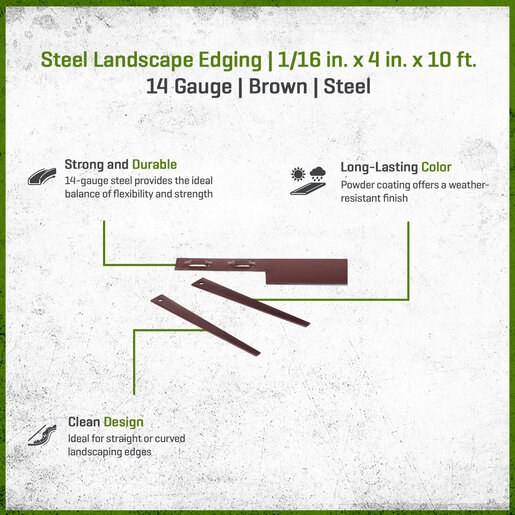 Steel Landscape Edging | 1/16 in. x 4 in. x 10 ft.
14 Gauge | Brown | Steel

Strong and Durable
14-gauge steel provides the ideal balance of flexibility and strength

Long-Lasting Color
Powder coating offers a weather-resistant finish

Clean Design
Ideal for straight or curved landscaping edges