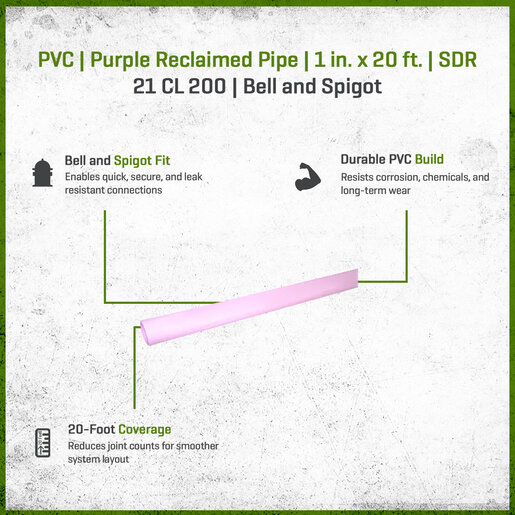 PVC | Purple Reclaimed Pipe | 1 in. x 20 ft. | SDR 21 CL 200 | Bell and Spigot

Bell and Spigot Fit
Enables quick, secure, and leak resistant connections

Durable PVC Build
Resists corrosion, chemicals, and long-term wear

20-Foot Coverage
Reduces joint counts for smoother system layout